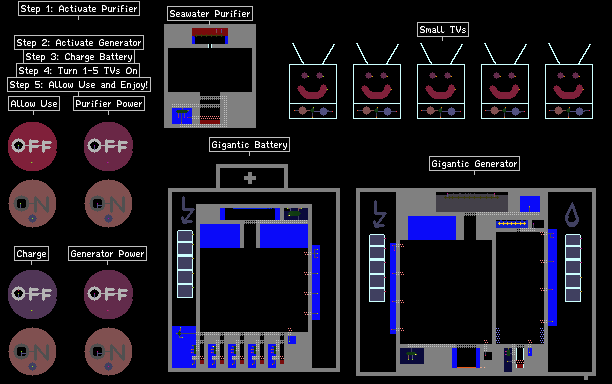 Step 1: Activate Purifier

Step 2: Activate Generator
Step 3: Charge Battery
Step 4: Turn 1-5 TVs On
Step 5: Allow Use and Enjoy!

Allow Use
OFF
ON

Purifier Power
OFF
ON

Charge
OFF
ON

Generator Power
OFF
ON

Seawater Purifier

Small TVs

Gigantic Battery
+

Gigantic Generator