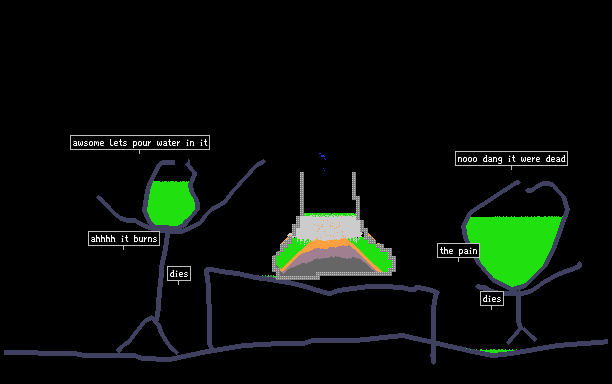 awsome lets pour water in it

ahhhh it burns

dies

nooo dang it were dead

the pain

dies