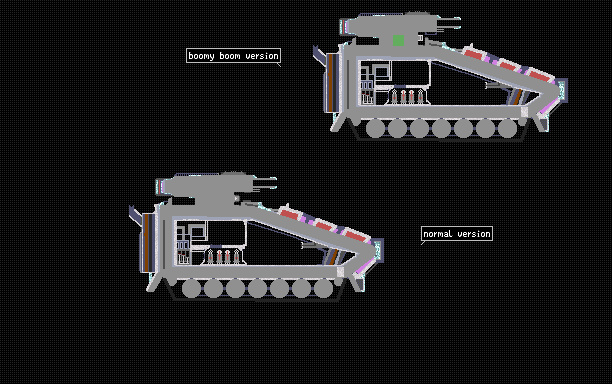 boomy boom version

normal version