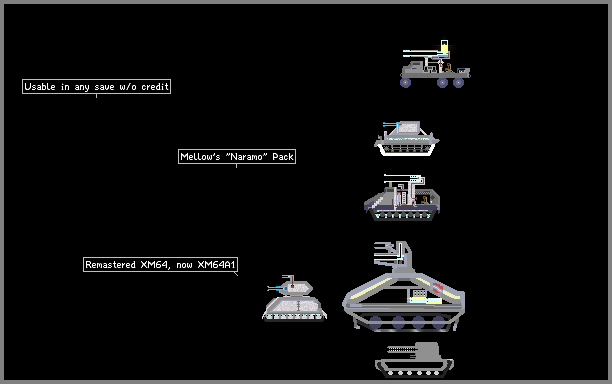 Usable in any save w/o credit

Mellow's "Naramo" Pack

Remastered XM64, now XM64A1