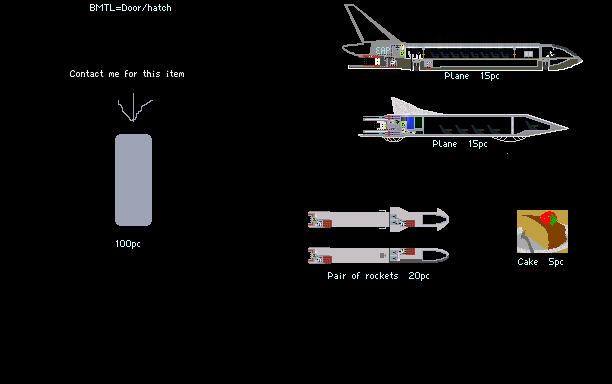 BMTL=Door/hatch

Contact me for this item

100pc

Plane 15pc

Plane 15pc

Pair of rockets 20pc

Cake 5pc