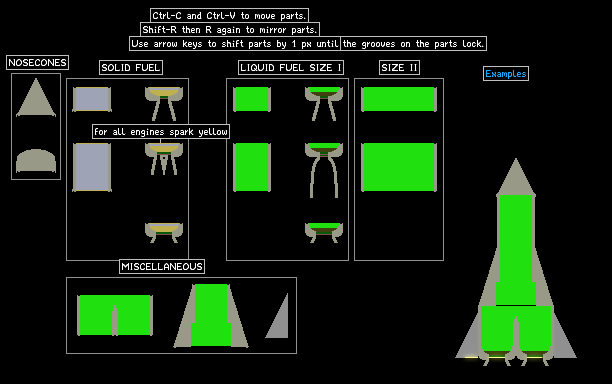 Ctrl-C and Ctrl-V to move parts.
Shift-R then R again to mirror parts.
Use arrow keys to shift parts by 1 px until the grooves on the parts lock.

NOSECONES

SOLID FUEL

for all engines spark yellow

LIQUID FUEL SIZE I

SIZE II

Examples

MISCELLANEOUS