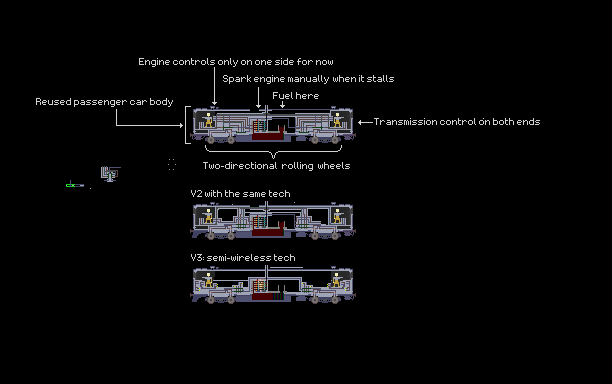 Engine controls only on one side for now

Spark engine manually when it stalls

Fuel here

Reused passenger car body

Transmission control on both ends

Two-directional rolling wheels

V2 with the same tech

V3: semi-wireless tech