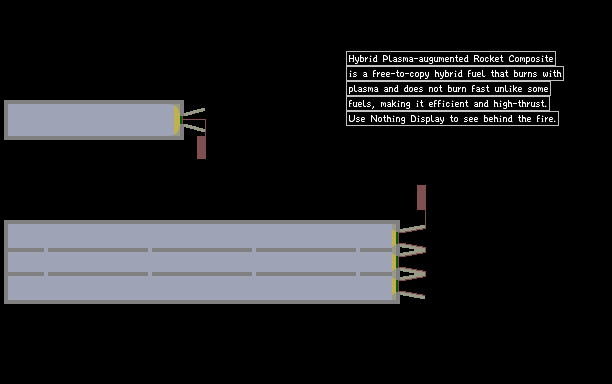 Hybrid Plasma-augumented Rocket Composite
is a free-to-copy hybrid fuel that burns with
plasma and does not burn fast unlike some
fuels, making it efficient and high-thrust.
Use Nothing Display to see behind the fire.