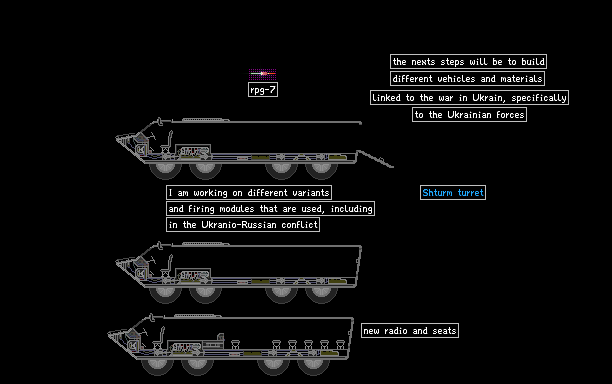 rpg-7

the nexts steps will be to build
different vehicles and materials
linked to the war in Ukrain, specifically
to the Ukrainian forces

I am working on different variants
and firing modules that are used, including
in the Ukranio-Russian conflict

Shturm turret

new radio and seats