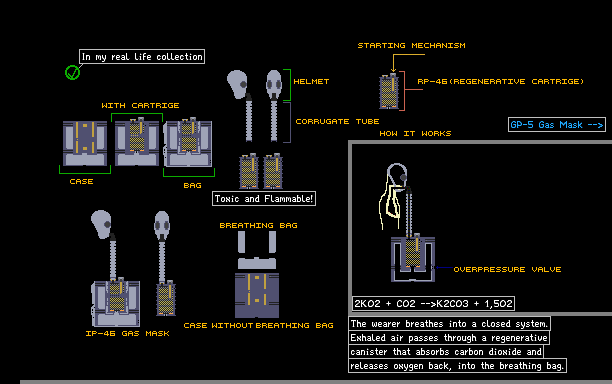 In my real life collection

WITH CARTRIGE

CASE

BAG

HELMET

CORRUGATE TUBE

Toxic and Flammable!

STARTING MECHANISM

RP-46(REGENERATIVE CARTRIGE)

GP-5 Gas Mask -->

HOW IT WORKS

OVERPRESSURE VALVE

2KO2 + CO2 -->K2CO3 + 1,5O2

The wearer breathes into a closed system. Exhaled air passes through a regenerative canister that absorbs carbon dioxide and releases oxygen back, into the breathing bag.

BREATHING BAG

IP-46 GAS MASK

CASE WITHOUT BREATHING BAG