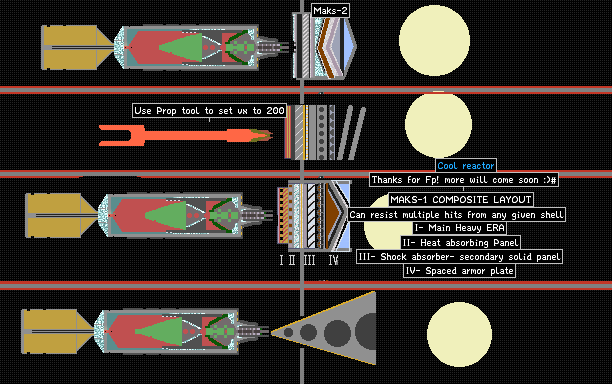 Maks-2

Use Prop tool to set vx to 200

Cool reactor

Thanks for Fp! more will come soon :)#

MAKS-1 COMPOSITE LAYOUT

Can resist multiple hits from any given shell

I- Main Heavy ERA

II- Heat absorbing Panel

III- Shock absorber- secondary solid panel

IV- Spaced armor plate

I II III IV