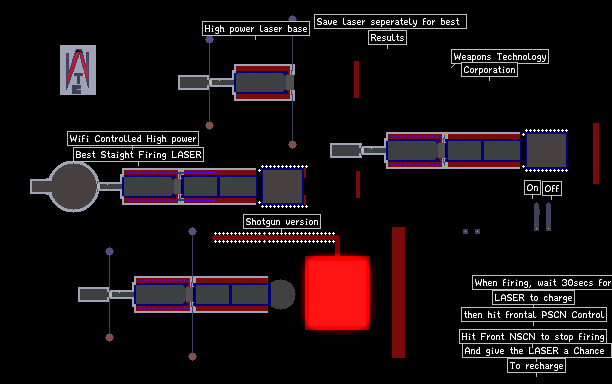 WTC

High power laser base

Save laser seperately for best
Results

Weapons Technology
Corporation

Wifi Controlled High power
Best Staight Firing LASER

On
Off

Shotgun version

When firing, wait 30secs for
LASER to charge
then hit frontal PSCN Control
Hit Front NSCN to stop firing
And give the LASER a Chance
To recharge