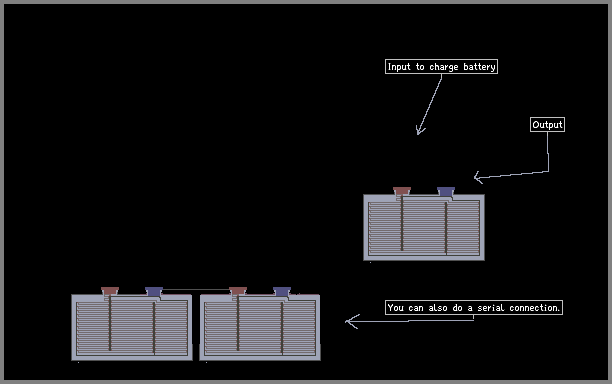 Input to charge battery

Output

You can also do a serial connection.