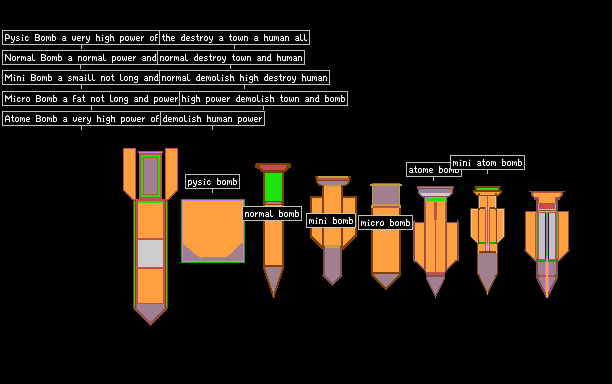 Pysic Bomb a very high power of the destroy a town a human all
Normal Bomb a normal power and normal destroy town and human
Mini Bomb a smaill not long and normal demolish high destroy human
Micro Bomb a fat not long and power high power demolish town and bomb
Atome Bomb a very high power of demolish human power

pysic bomb
normal bomb
mini bomb
micro bomb
atome bomb
mini atom bomb